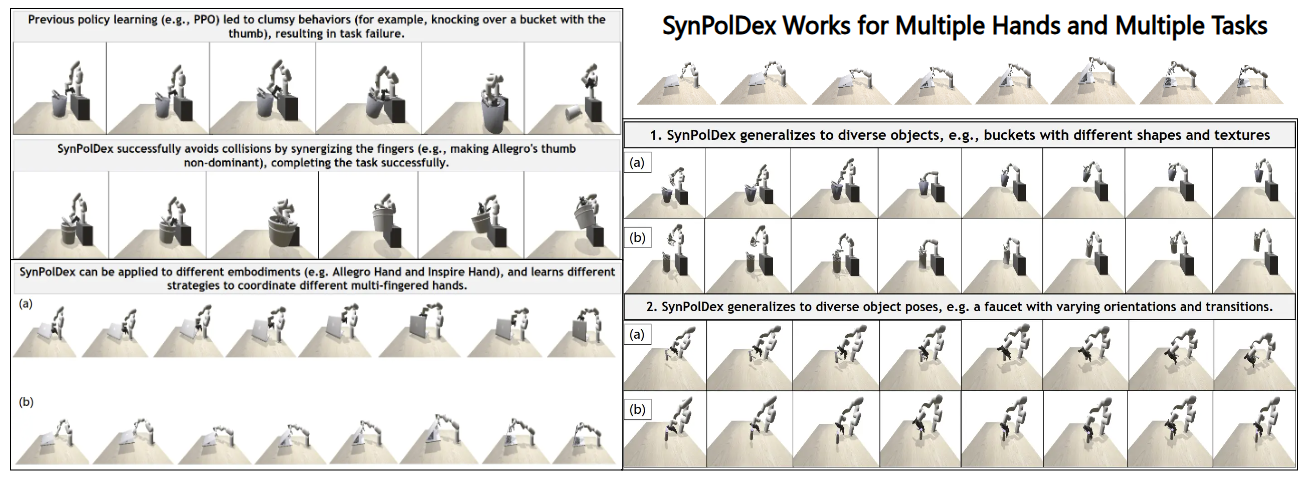 Previous policy learning (e.g., PPO) led to clumsy behaviors (for example, knocking over a bucket with the thumb), resulting in task failure.

SynPolDex successfully avoids collisions by synergizing the fingers (e.g., making Allegro's thumb non-dominant), completing the task successfully.

SynPolDex can be applied to different embodiments (e.g. Allegro Hand and Inspire Hand), and learns different strategies to coordinate different multi-fingered hands.

(a)

(b)

SynPolDex Works for Multiple Hands and Multiple Tasks

1. SynPolDex generalizes to diverse objects, e.g., buckets with different shapes and textures

(a)

(b)

2. SynPolDex generalizes to diverse object poses, e.g. a faucet with varying orientations and transitions.

(a)

(b)