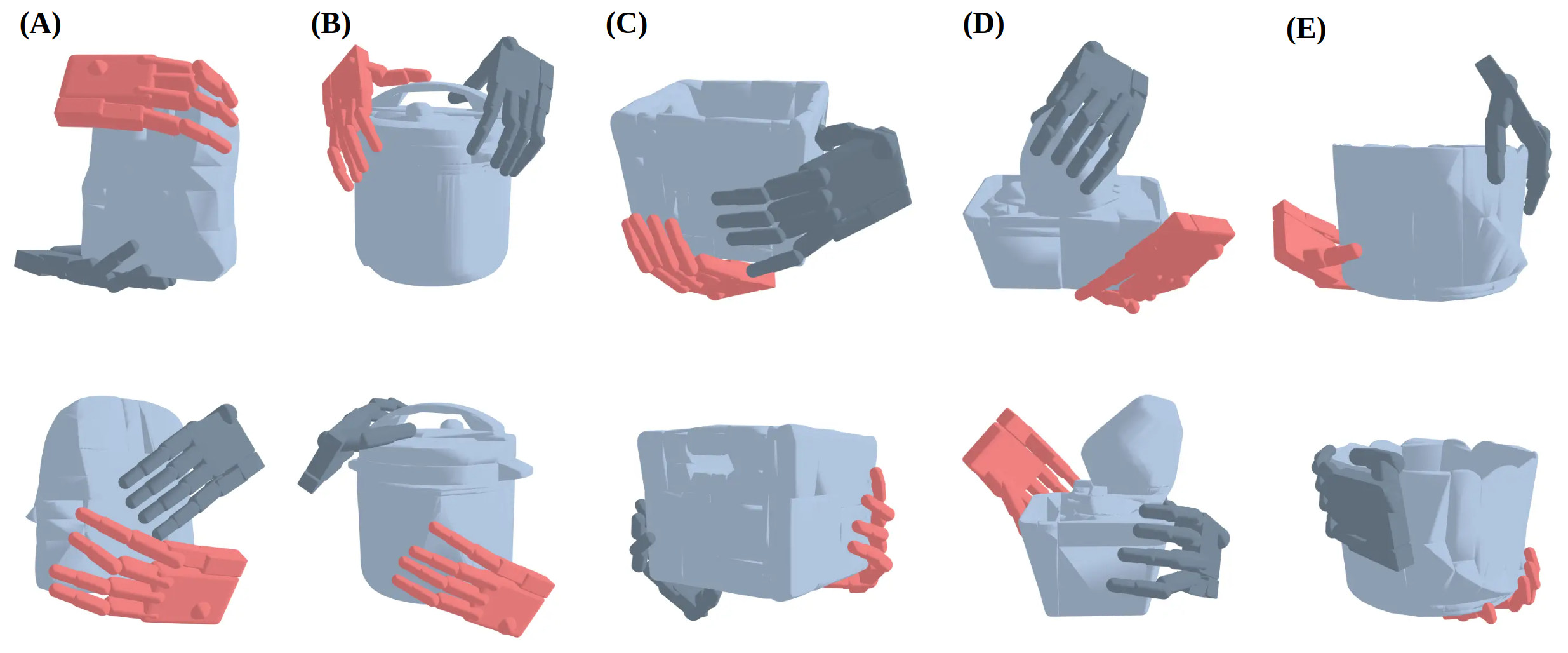 (A)

(B)

(C)

(D)

(E)